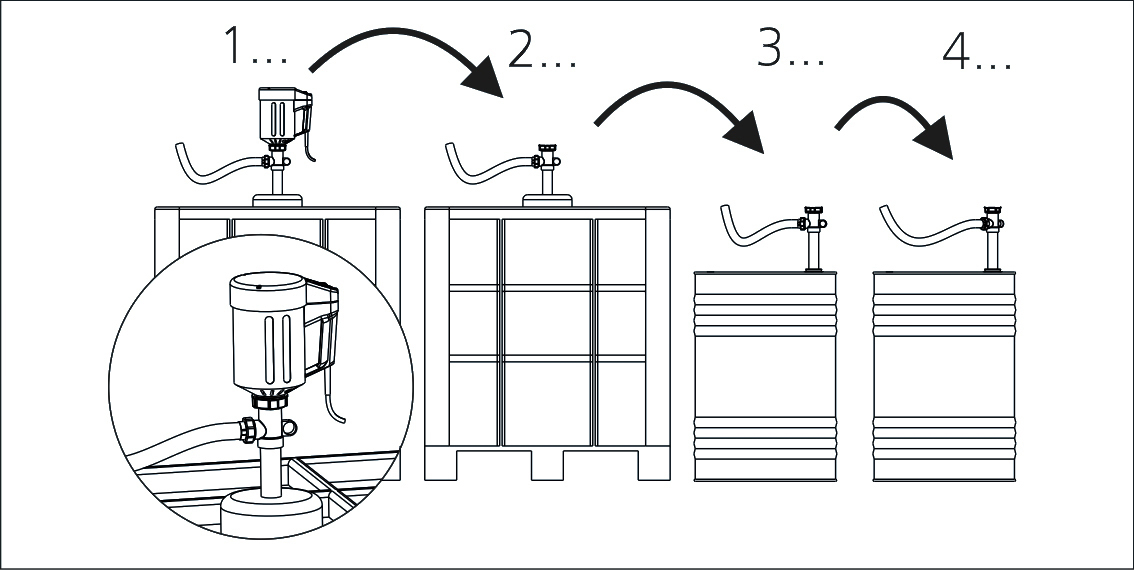 1...
2...
3...
4...