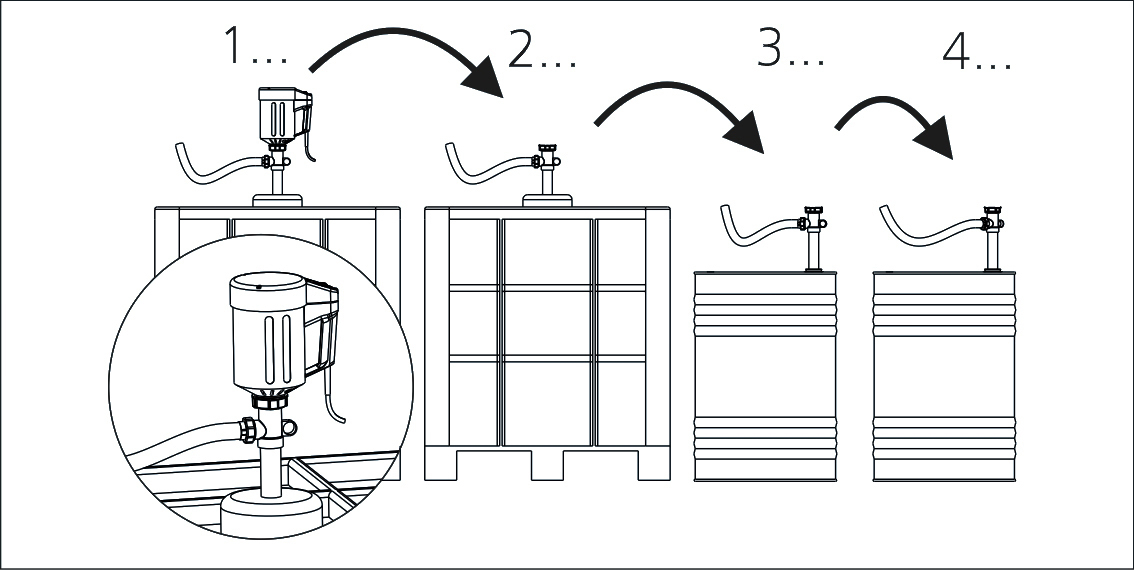 1...

2...

3...

4...